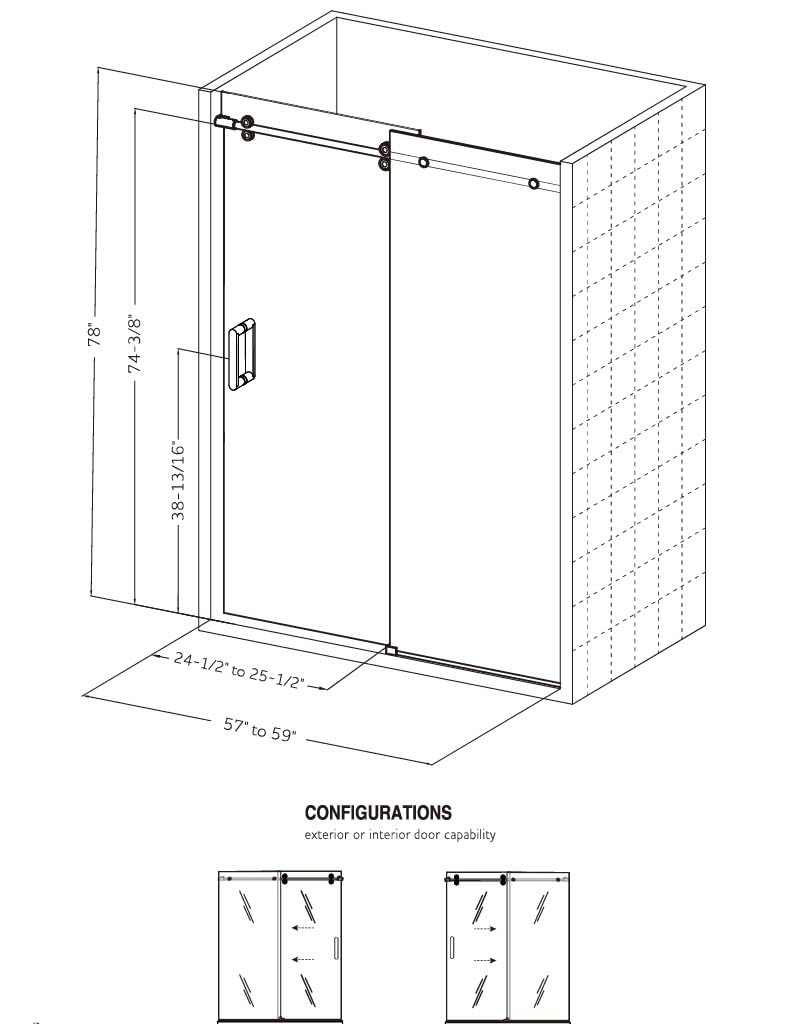 78"

74-3/8"

38-13/16"

24-1/2" to 25-1/2"

57" to 59"

CONFIGURATIONS

exterior or interior door capability