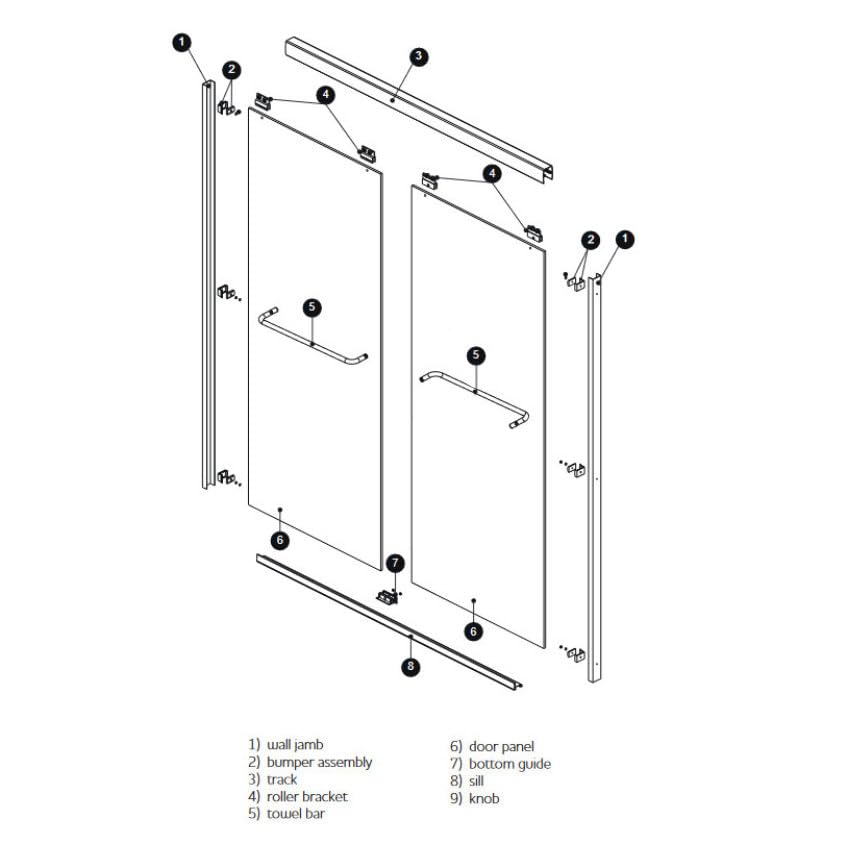 1
2
3
4
4
2
1
5
5
6
7
6
8

1) wall jamb
2) bumper assembly
3) track
4) roller bracket
5) towel bar

6) door panel
7) bottom guide
8) sill
9) knob