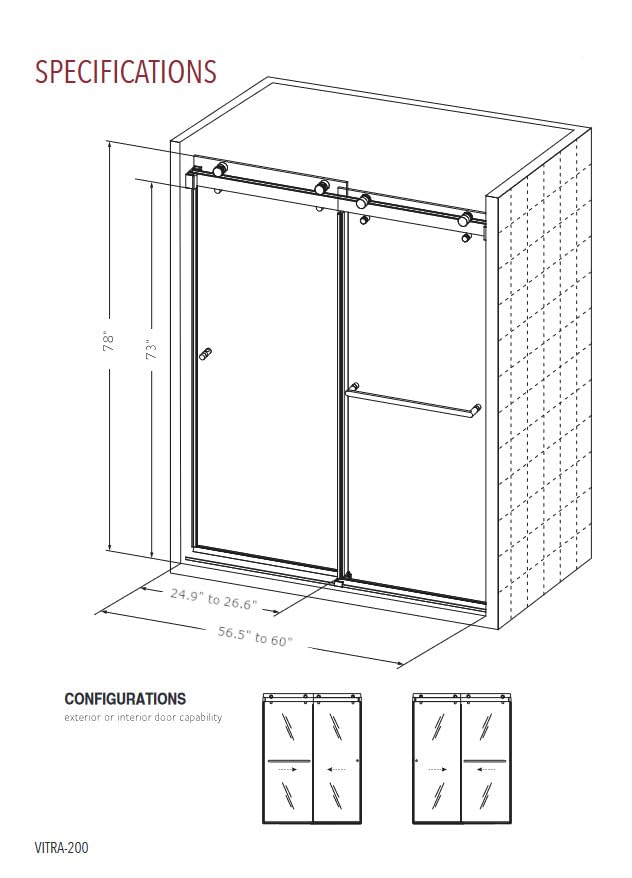 SPECIFICATIONS

78"

73"

24.9" to 26.6"

56.5" to 60"

CONFIGURATIONS
exterior or interior door capability

VITRA-200