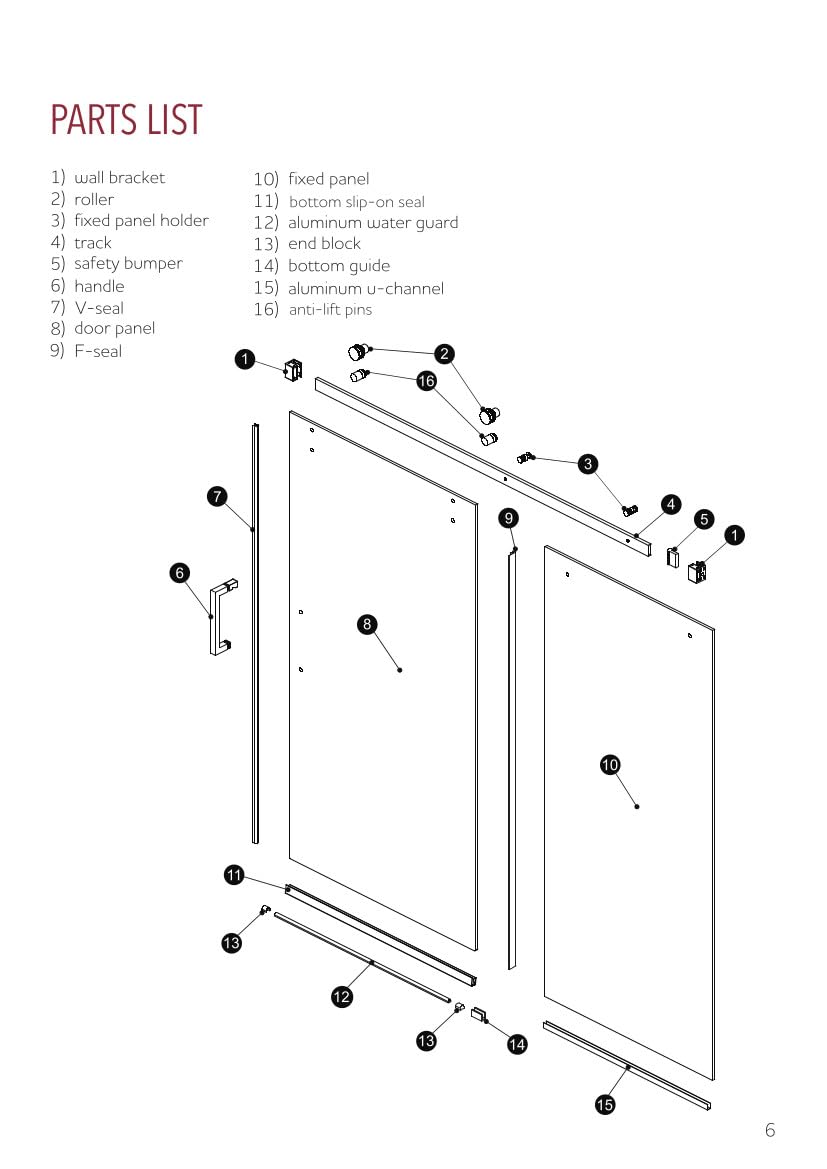 PARTS LIST

1) wall bracket
2) roller
3) fixed panel holder
4) track
5) safety bumper
6) handle
7) V-seal
8) door panel
9) F-seal

10) fixed panel
11) bottom slip-on seal
12) aluminum water guard
13) end block
14) bottom guide
15) aluminum u-channel
16) anti-lift pins

1
2
16
3
4
5
1
7
9
6
8
10
11
13
12
13
14
15

6