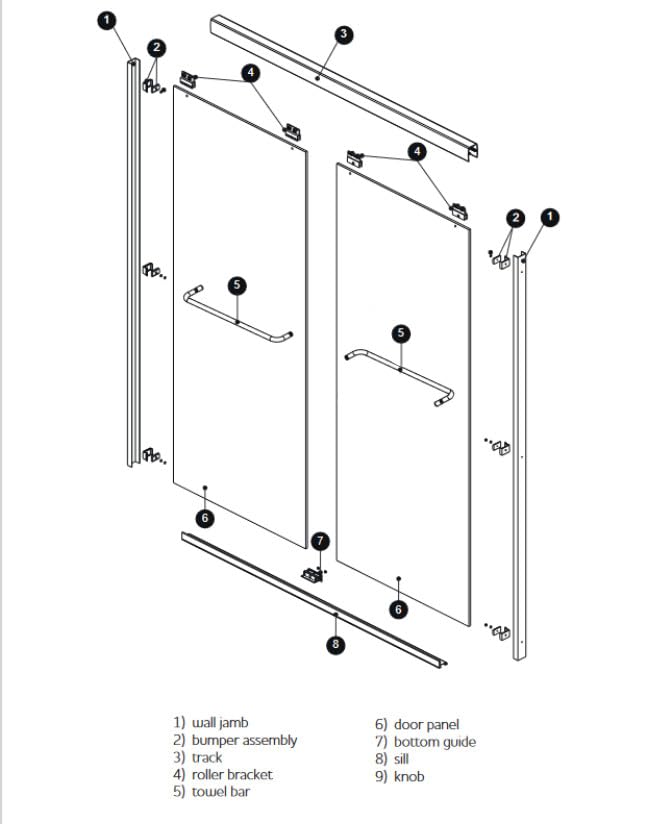 1

2

3

4

4

2

1

5

5

6

7

6

8

1) wall jamb
2) bumper assembly
3) track
4) roller bracket
5) towel bar

6) door panel
7) bottom guide
8) sill
9) knob