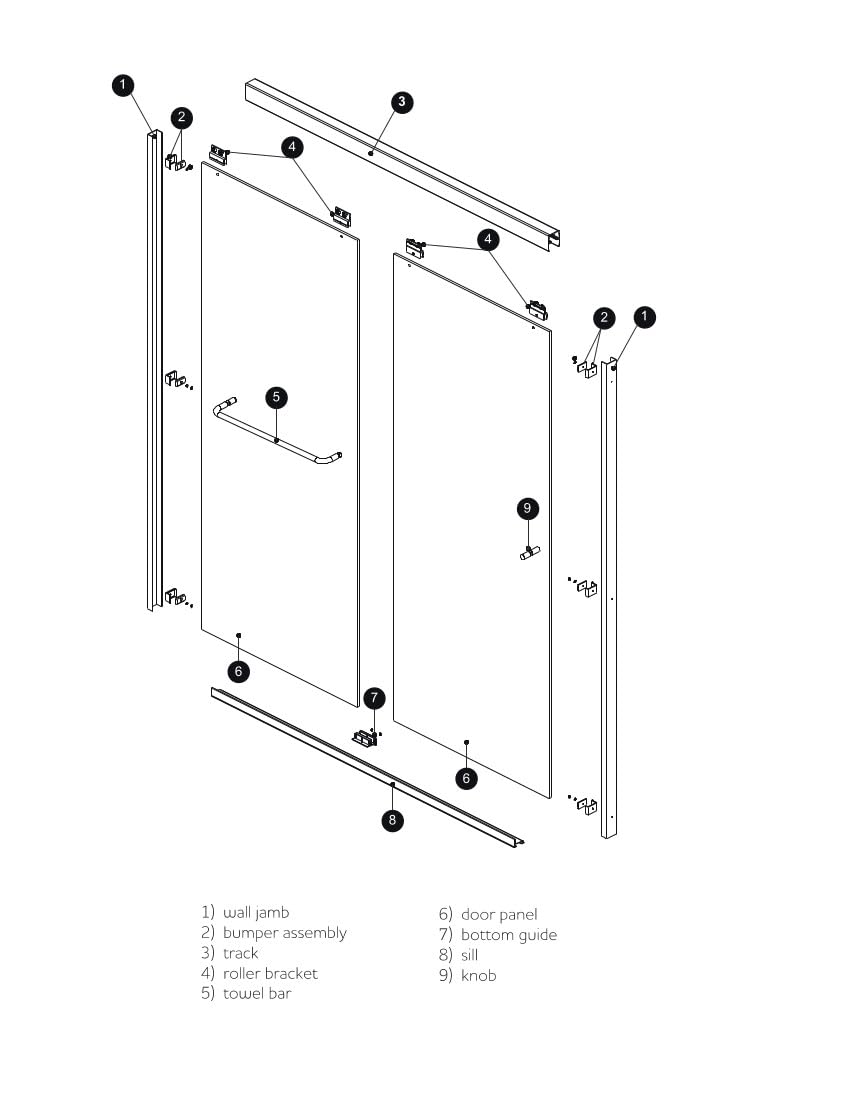 1
2
3
4
4
2
1
5
9
6
7
6
8

1) wall jamb
2) bumper assembly
3) track
4) roller bracket
5) towel bar

6) door panel
7) bottom guide
8) sill
9) knob