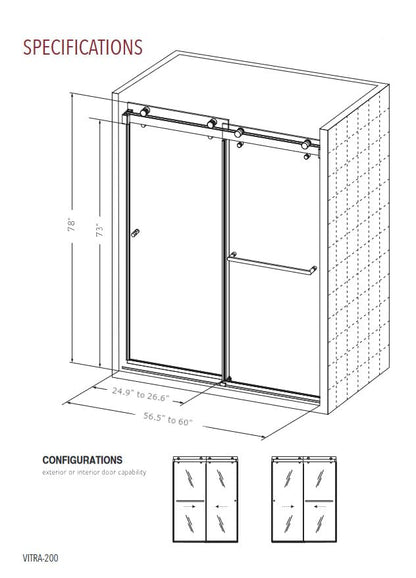 SPECIFICATIONS

78"

73"

24.9" to 26.6"

56.5" to 60"

CONFIGURATIONS

exterior or interior door capability

VITRA-200